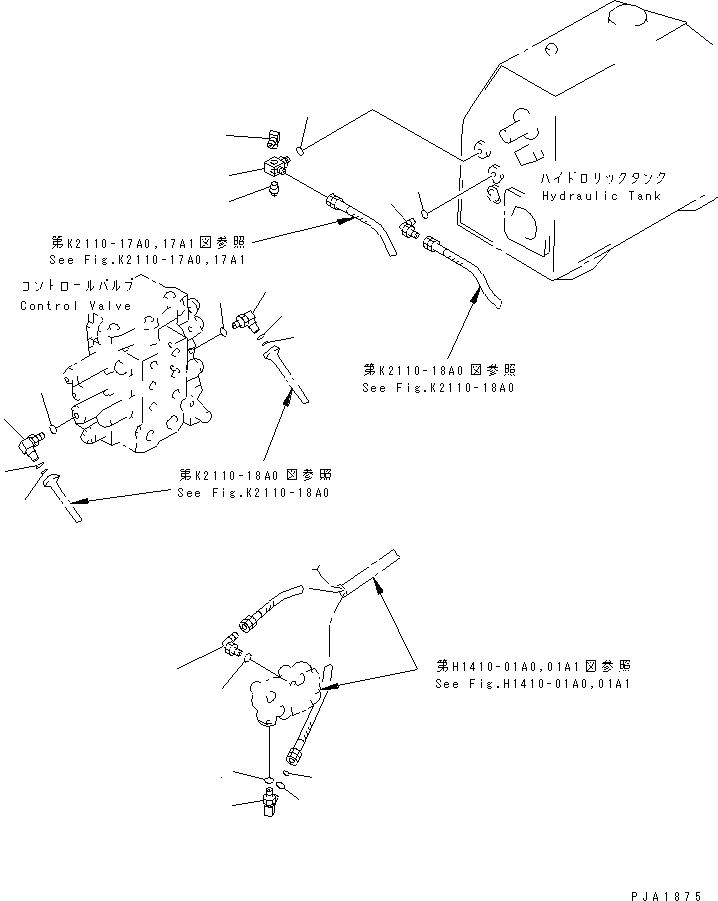 ハイドロリックタンク
Hydraulic Tank

第K2110-17A0,17A1図参照
See Fig.K2110-17A0,17A1

コントロールバルブ
Control Valve

第K2110-18A0図参照
See Fig.K2110-18A0

第K2110-18A0図参照
See Fig.K2110-18A0

第H1410-01A0,01A1図参照
See Fig.H1410-01A0,01A1

PJA1875