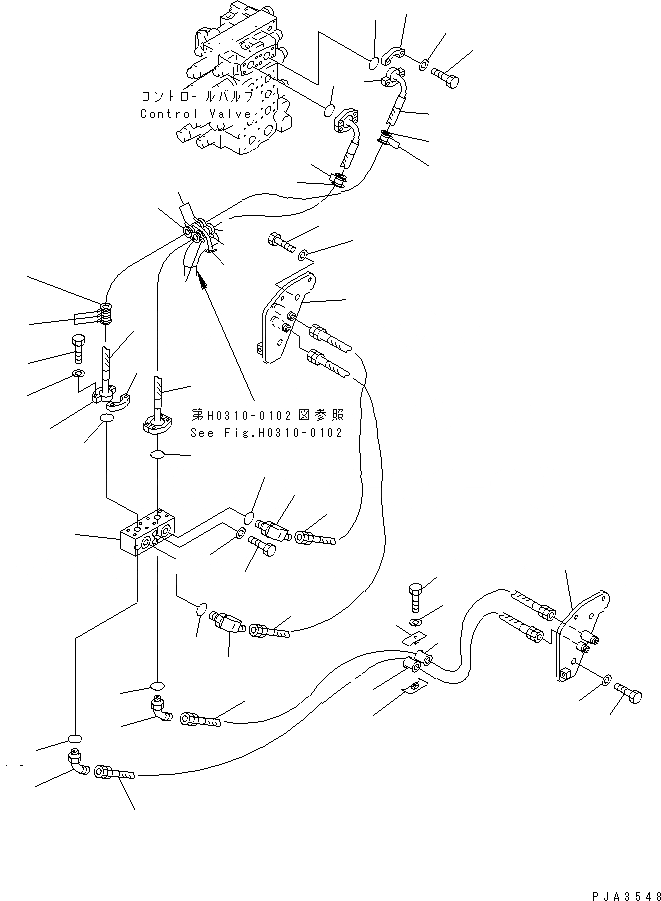 コントロールバルブ
Control Valve

第H0310-0102図参照
See Fig.H0310-0102

PJA3548