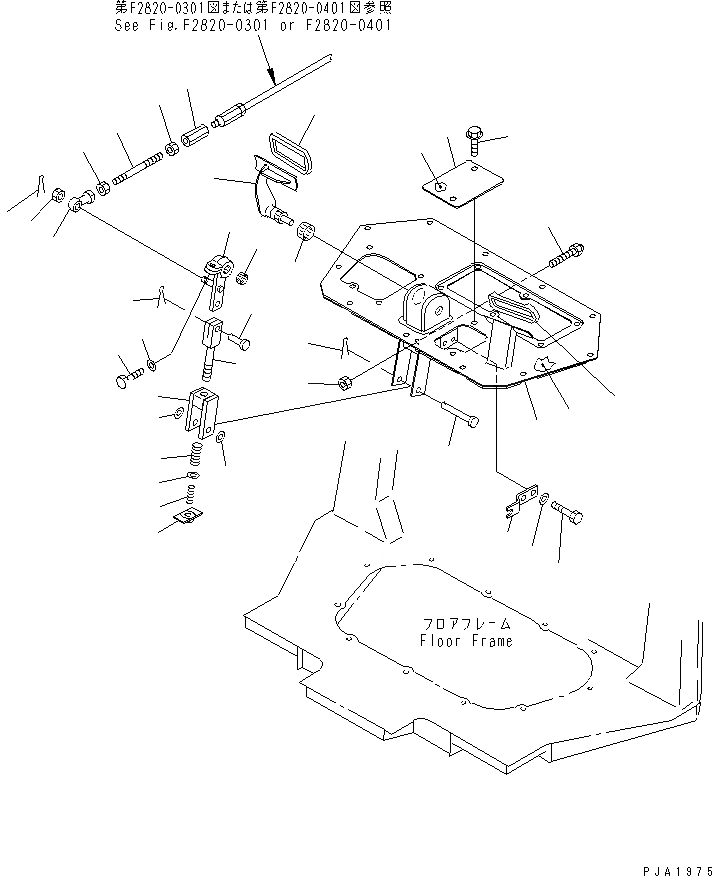 第F2820-0301図または第F2820-0401図参照
See Fig.F2820-0301 or F2820-0401

フロアフレーム
Floor Frame

PJA1975