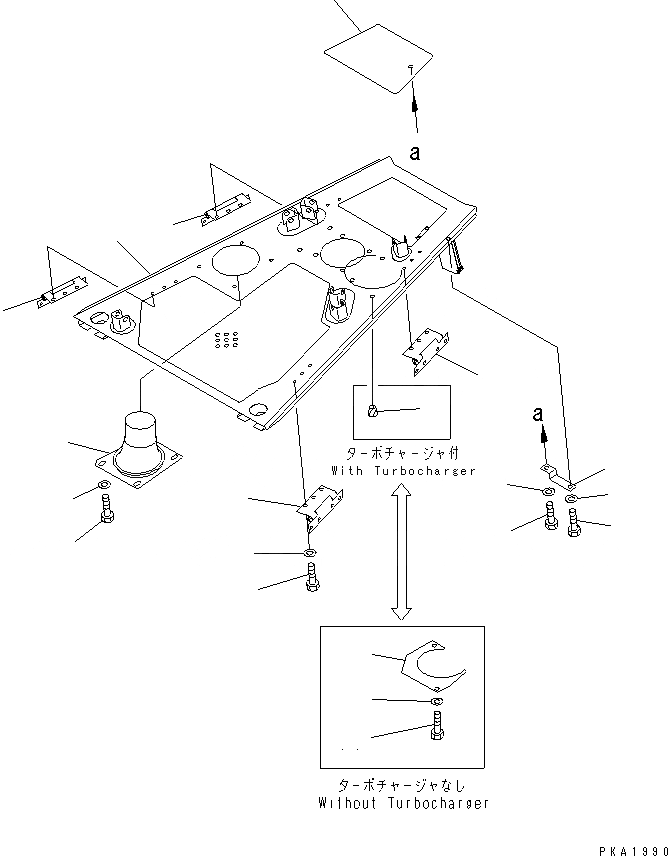 a

ターボチャージャ付
With Turbocharger

a

ターボチャージャなし
Without Turbocharger

PKA1990