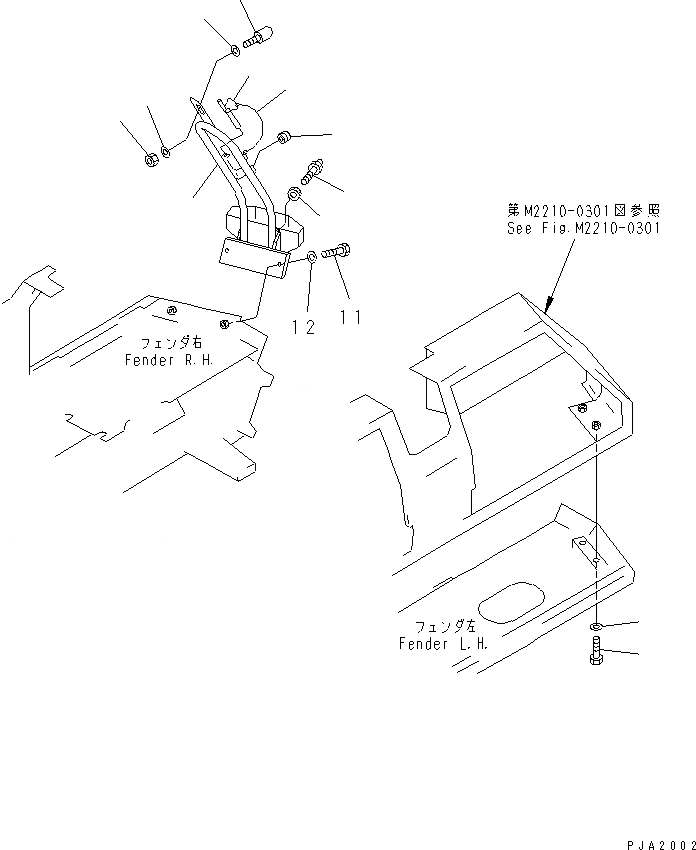 第M2210-0301図参照
See Fig.M2210-0301

12
11

フェンダ右
Fender R.H.

フェンダ左
Fender L.H.

PJA2002