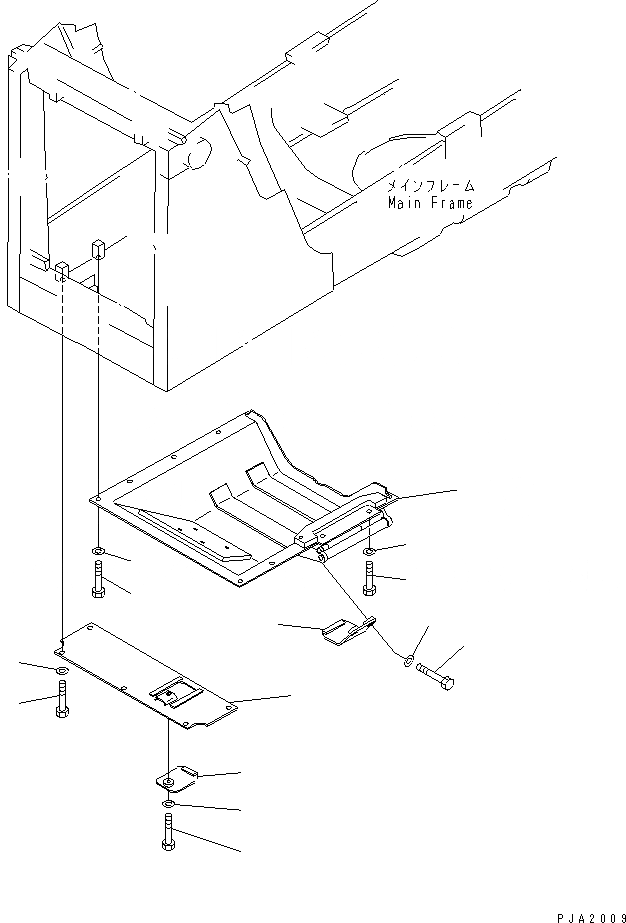 メインフレーム
Main Frame

PJA2009