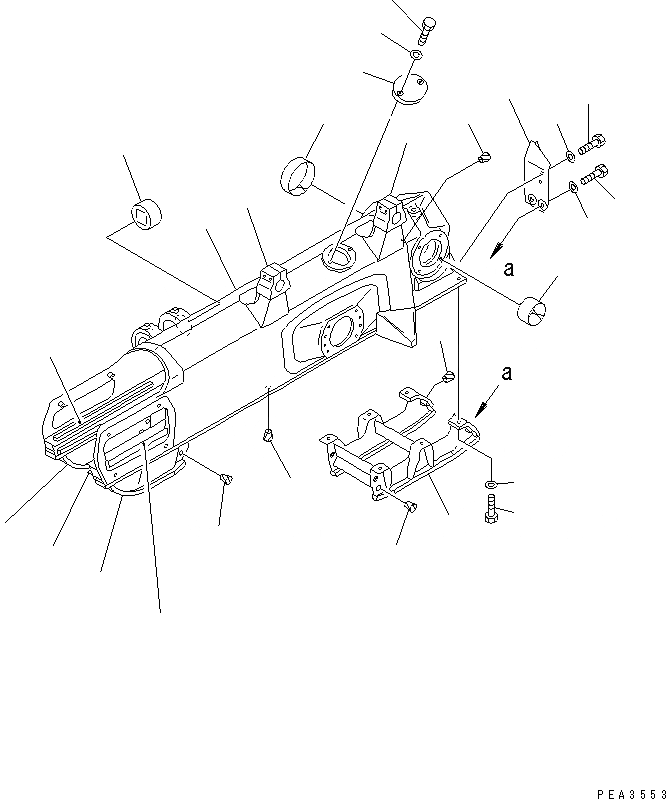 a

a

PEA3553