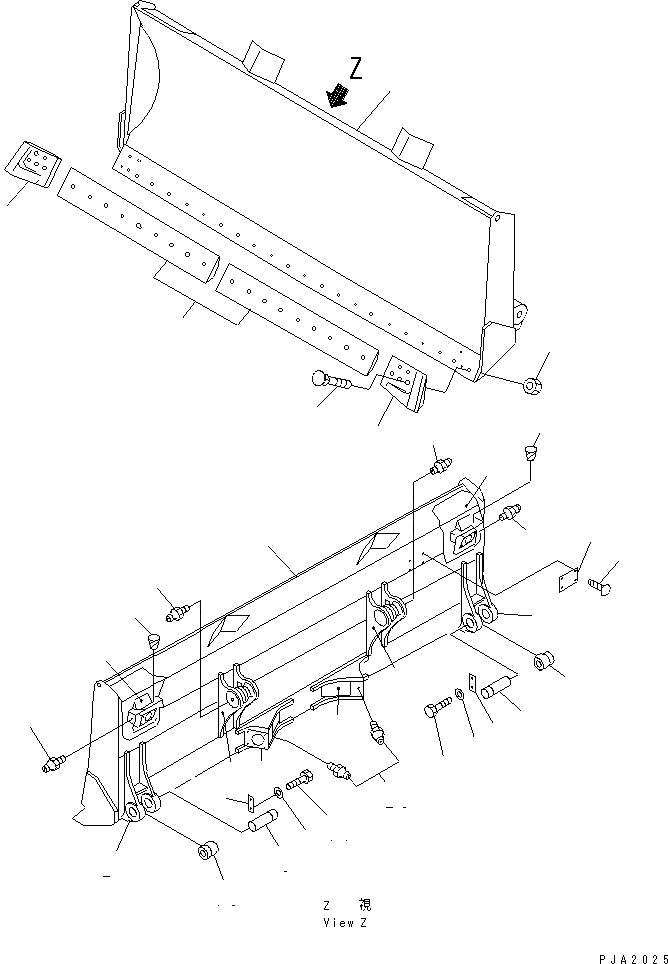 Z

Z 視
View Z

PJA2025