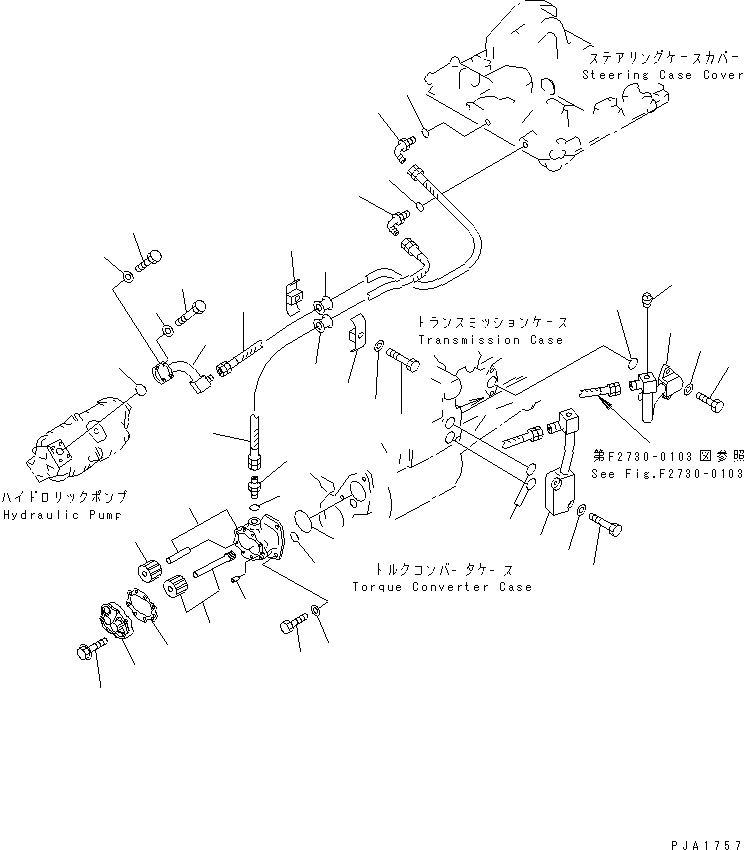 ステアリングケースカバー
Steering Case Cover

トランスミッションケース
Transmission Case

第F2730-0103図参照
See Fig.F2730-0103

ハイドロリックポンプ
Hydraulic Pump

トルクコンバータケース
Torque Converter Case

PJA1757