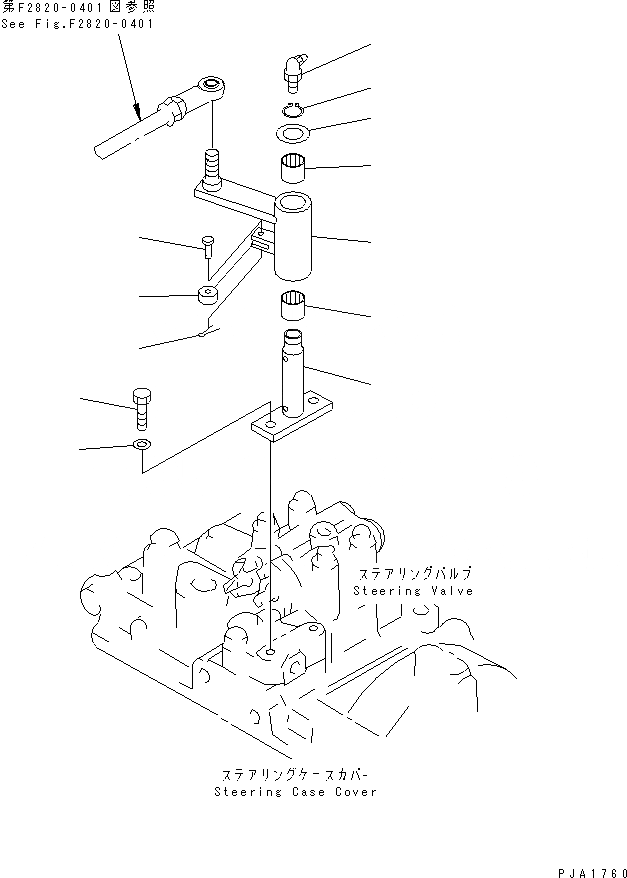 第F2820-0401図参照
See Fig.F2820-0401

ステアリングバルブ
Steering Valve

ステアリングケースカバー
Steering Case Cover

PJA1760