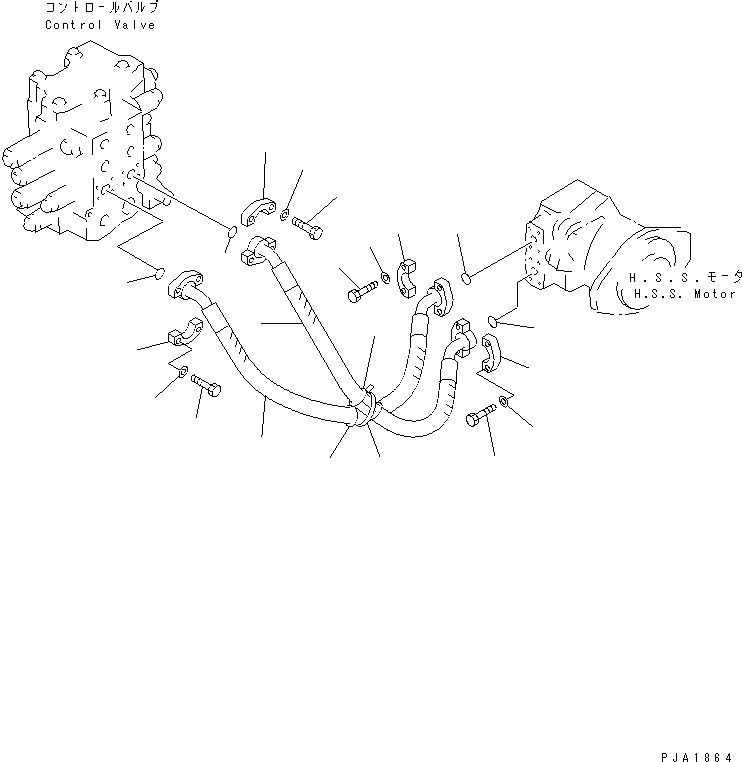 コントロールバルブ
Control Valve

H.S.S.モータ
H.S.S. Motor

PJA1864