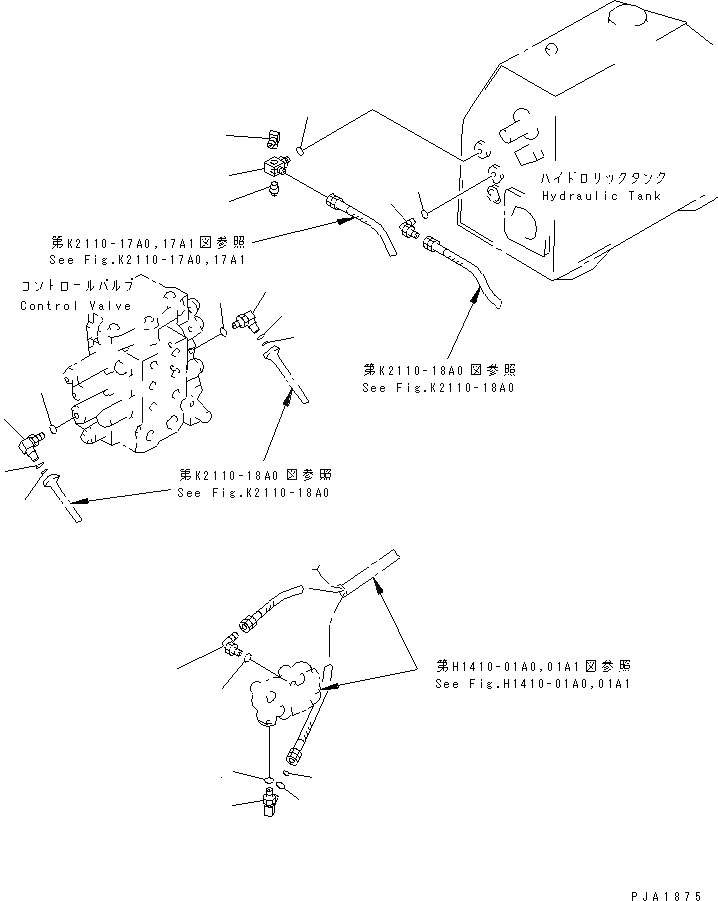 ハイドロリックタンク
Hydraulic Tank

第K2110-17A0,17A1図参照
See Fig.K2110-17A0,17A1

コントロールバルブ
Control Valve

第K2110-18A0図参照
See Fig.K2110-18A0

第K2110-18A0図参照
See Fig.K2110-18A0

第H1410-01A0,01A1図参照
See Fig.H1410-01A0,01A1

PJA1875