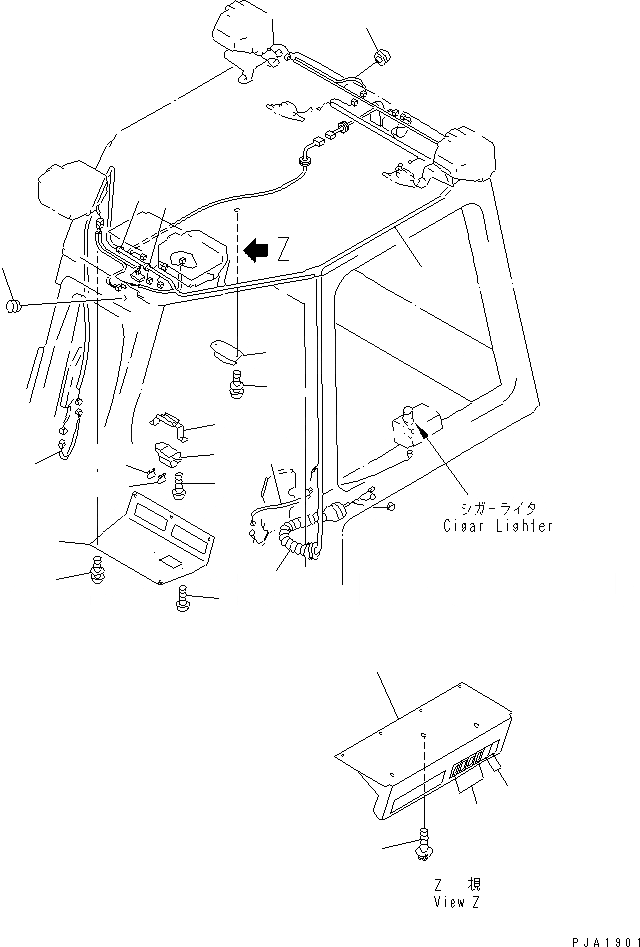 Z

シガーライタ
Cigar Lighter

Z 視
View Z

PJA1901