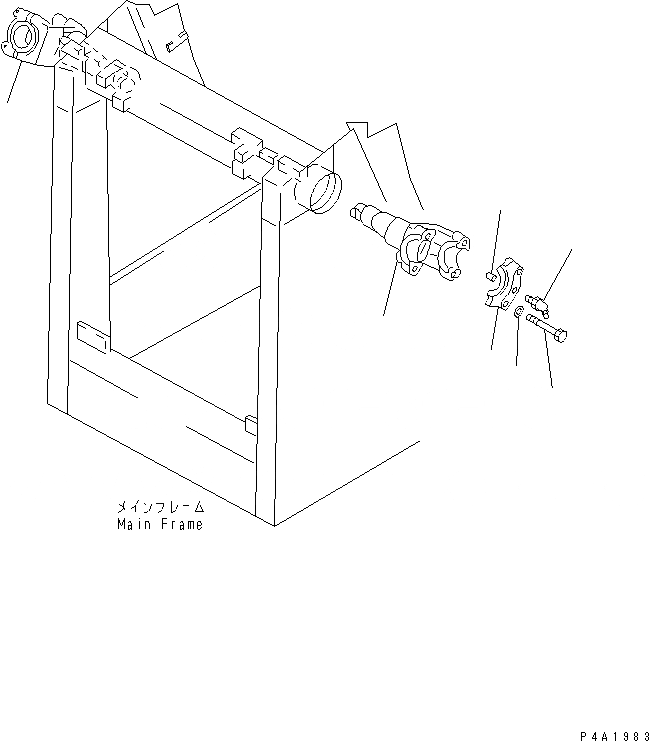 メインフレーム
Main Frame

P4A1983