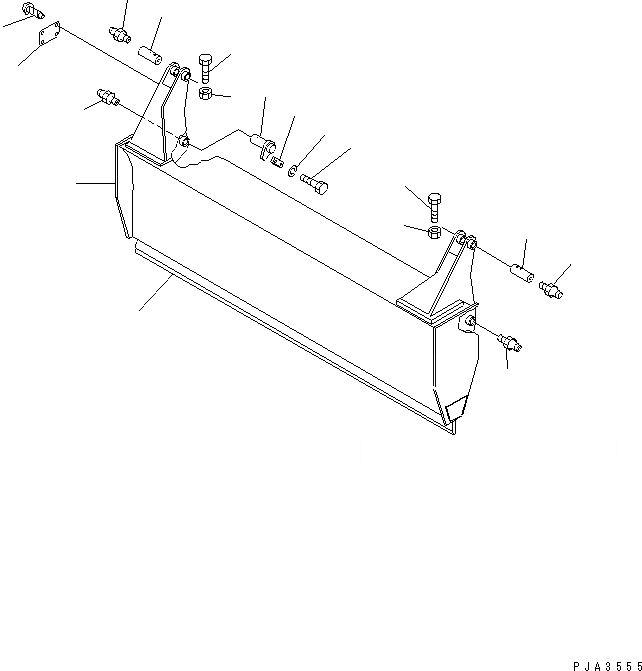 PJA3555