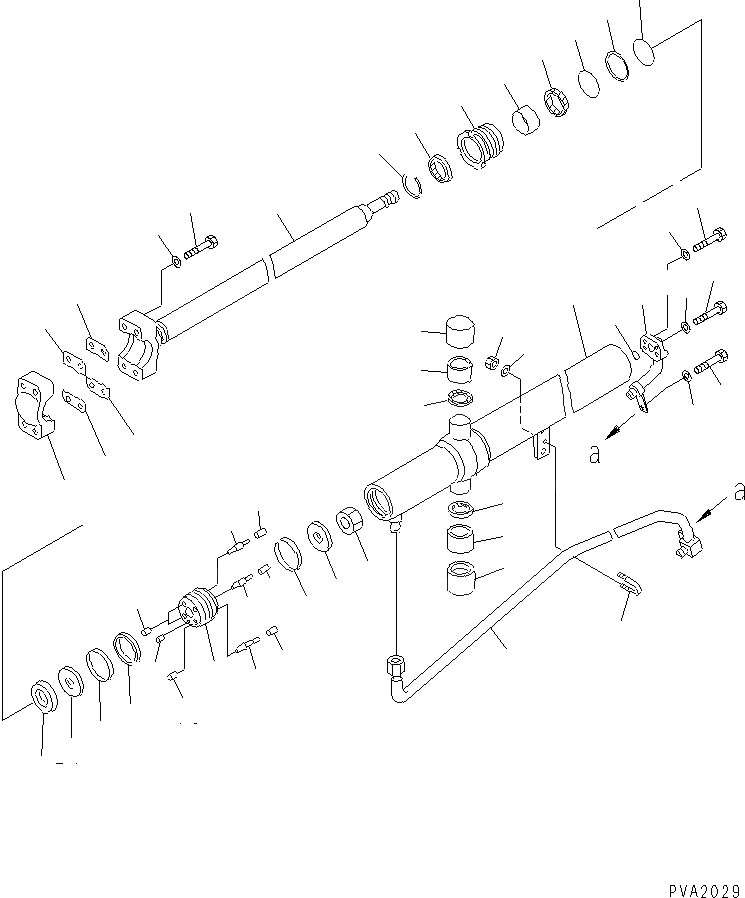 a

a

PVA2029