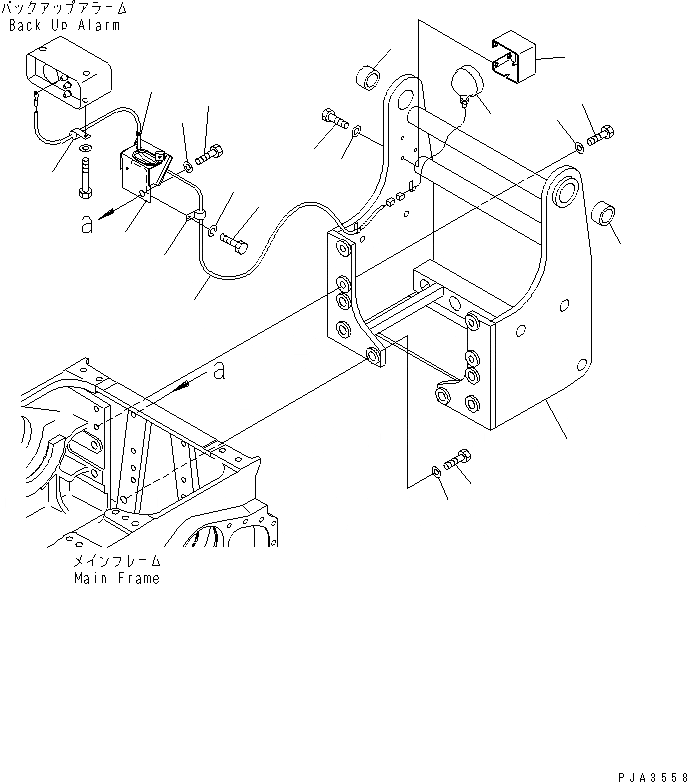 バックアップアラーム
Back Up Alarm

a

a

メインフレーム
Main Frame

PJA3558