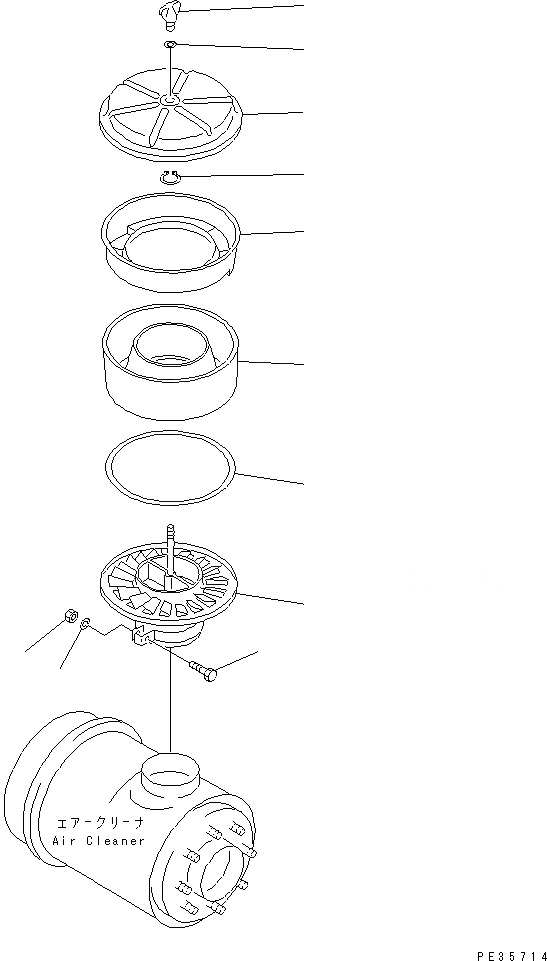 エアークリーナ
Air Cleaner

PE35714