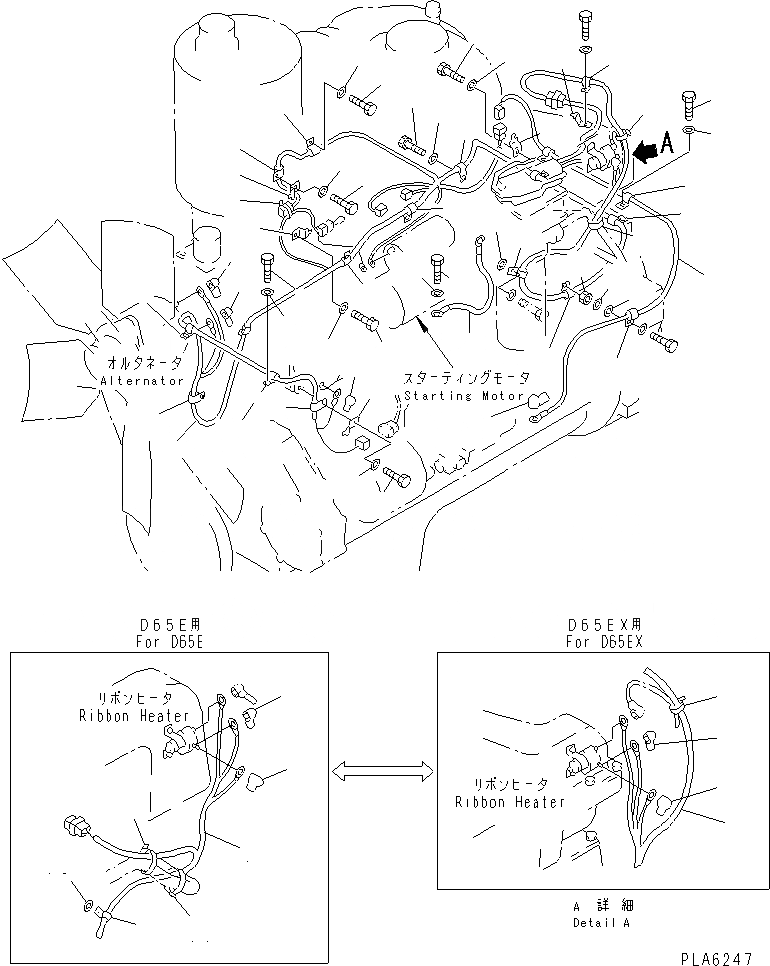 A

オルタネータ
Alternator

スターティングモータ
Starting Motor

D65E用
For D65E

リボンヒータ
Ribbon Heater

D65EX用
For D65EX

リボンヒータ
Ribbon Heater

A 詳細
Detail A

PLA6247