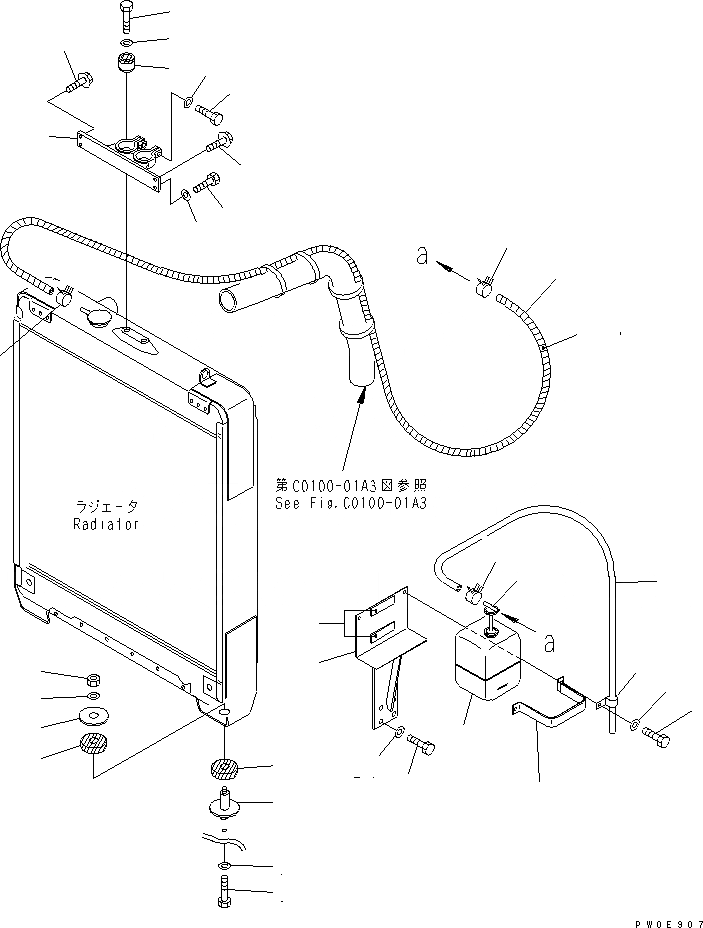 a

第C0100-01A3図参照
See Fig.C0100-01A3

ラジエータ
Radiator

a

PW0E907