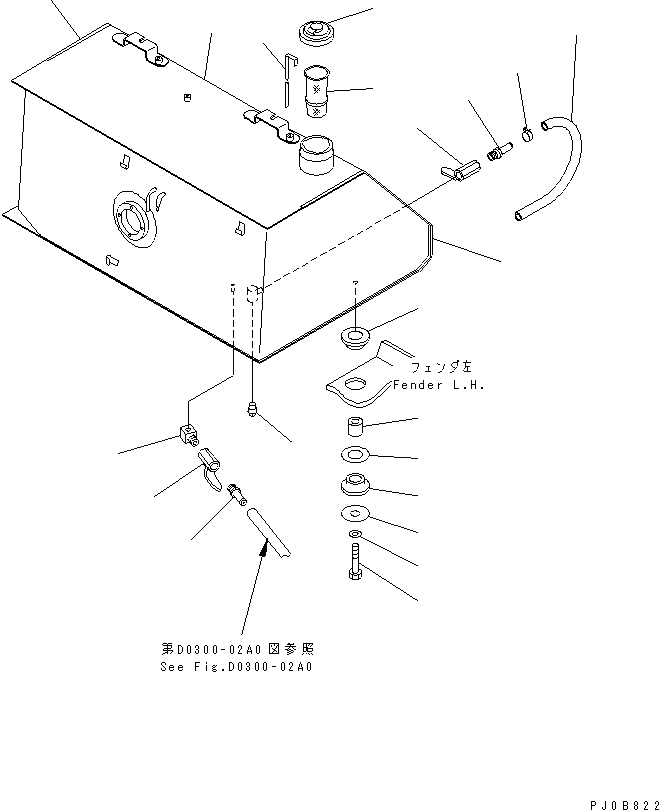 フェンダ左
Fender L.H.

第D0300-02A0図参照
See Fig.D0300-02A0

PJ0B822