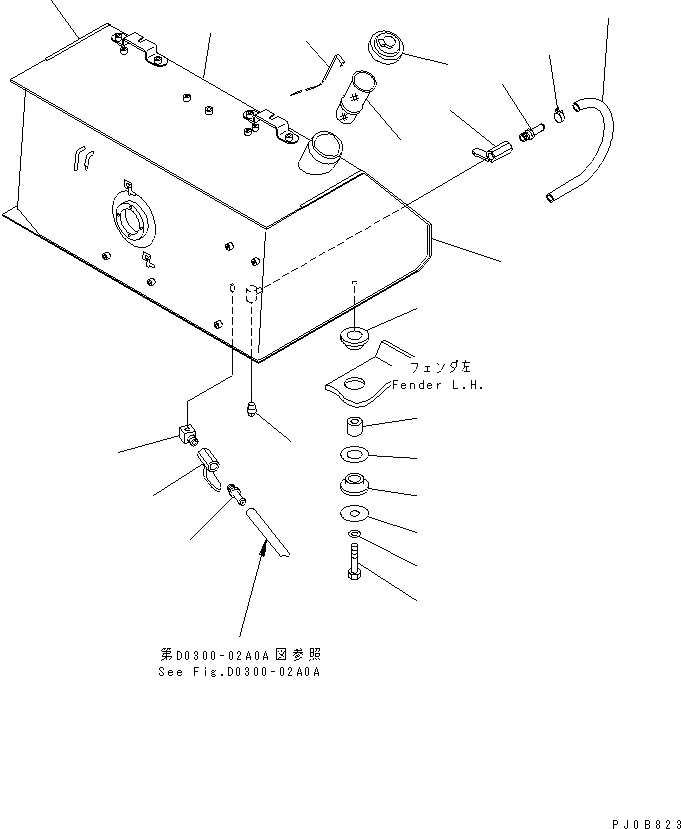 フェンダ左
Fender L.H.

第D0300-02A0A図参照
See Fig.D0300-02A0A

PJ0B823