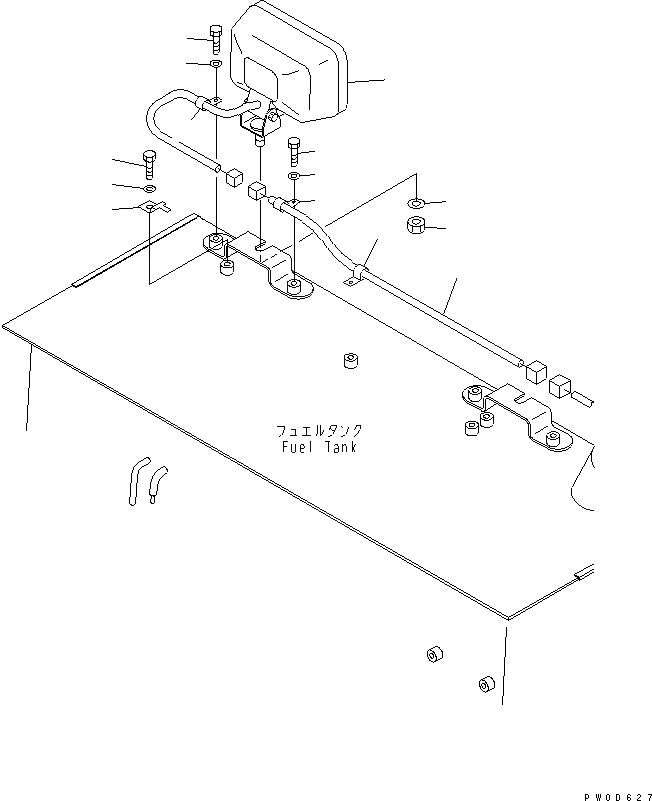 フュエルタンク
Fuel Tank

PW0D627