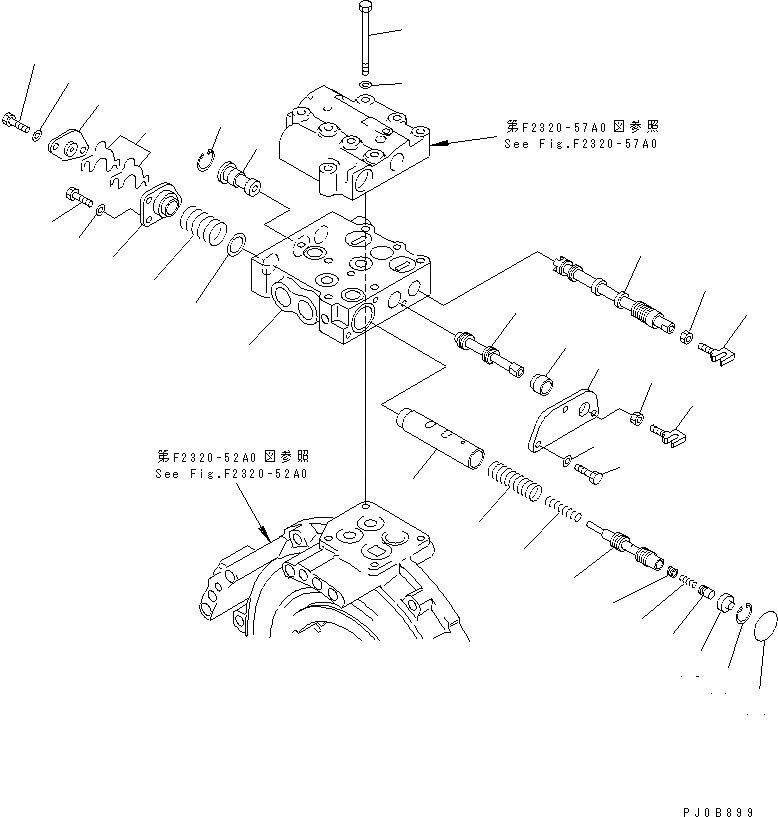 第F2320-57A0図参照
See Fig.F2320-57A0

第F2320-52A0図参照
See Fig.F2320-52A0

PJ0B899