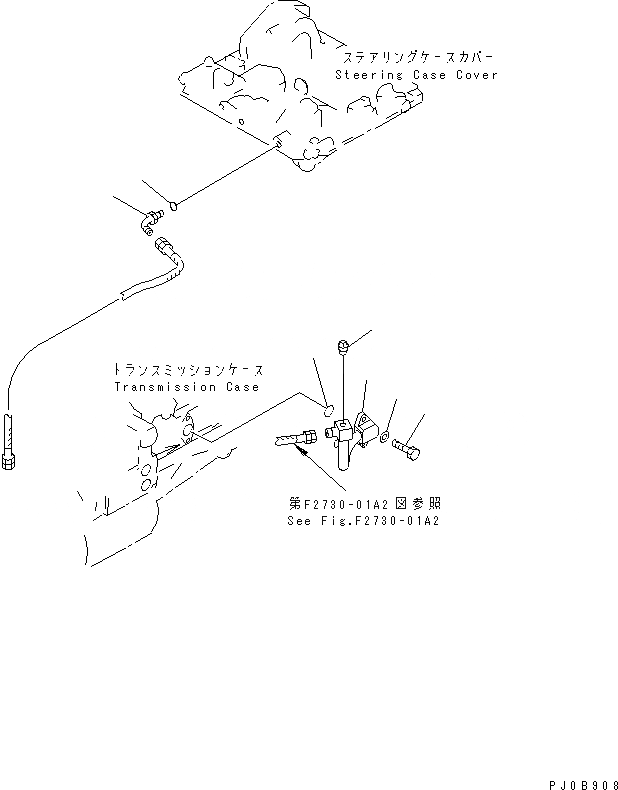 ステアリングケースカバー
Steering Case Cover

トランスミッションケース
Transmission Case

第F2730-01A2図参照
See Fig.F2730-01A2

PJ0B908