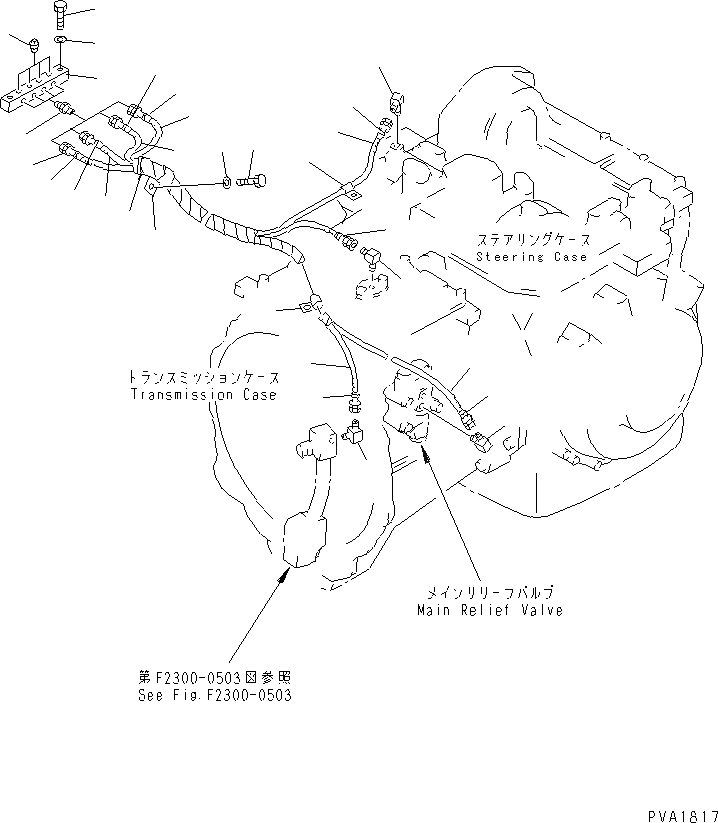 ステアリングケース
Steering Case

トランスミッションケース
Transmission Case

メインリリーフバルブ
Main Relief Valve

第F2300-0503図参照
See Fig.F2300-0503

PVA1817