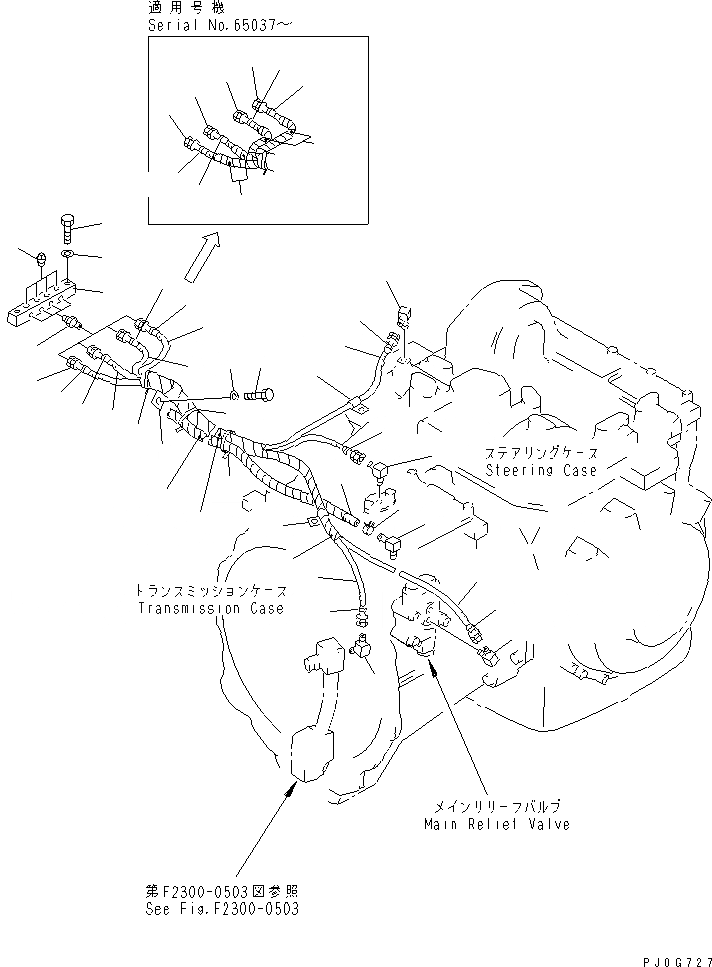 適用号機
Serial No.65037~

ステアリングケース
Steering Case

トランスミッションケース
Transmission Case

メインリリーフバルブ
Main Relief Valve

第F2300-0503図参照
See Fig.F2300-0503

PJ0G727