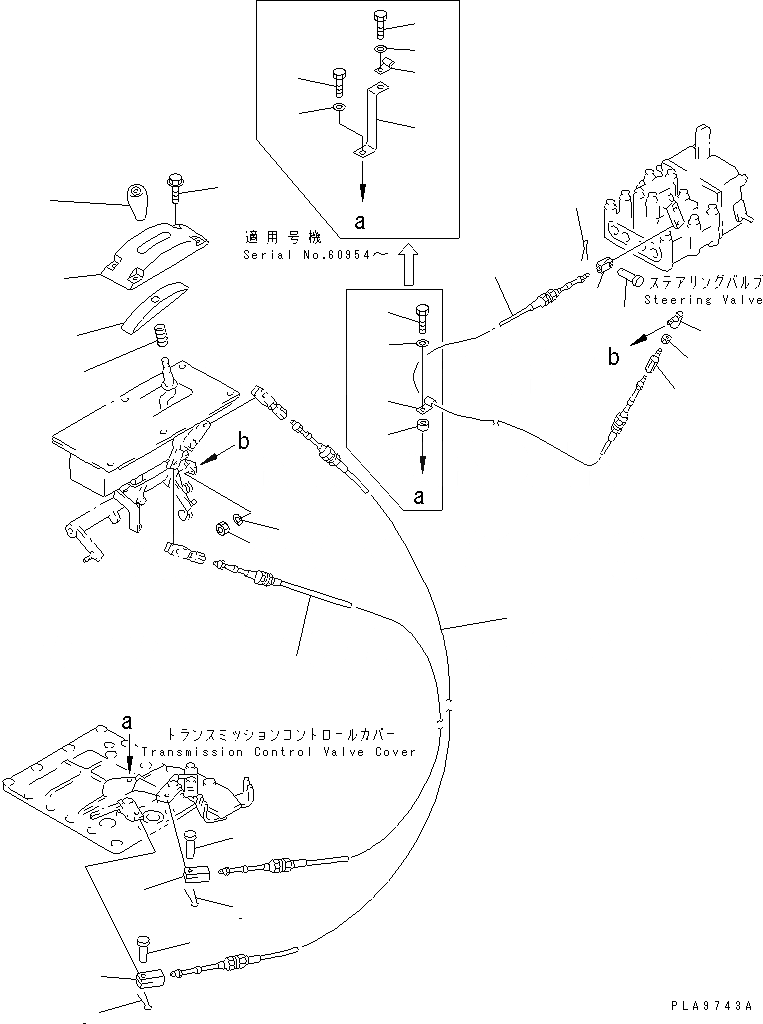 a

適用号機
Serial No.60954～

ステアリングバルブ
Steering Valve

b

b

a

a

トランスミッションコントロールカバー
Transmission Control Valve Cover

PLA9743A