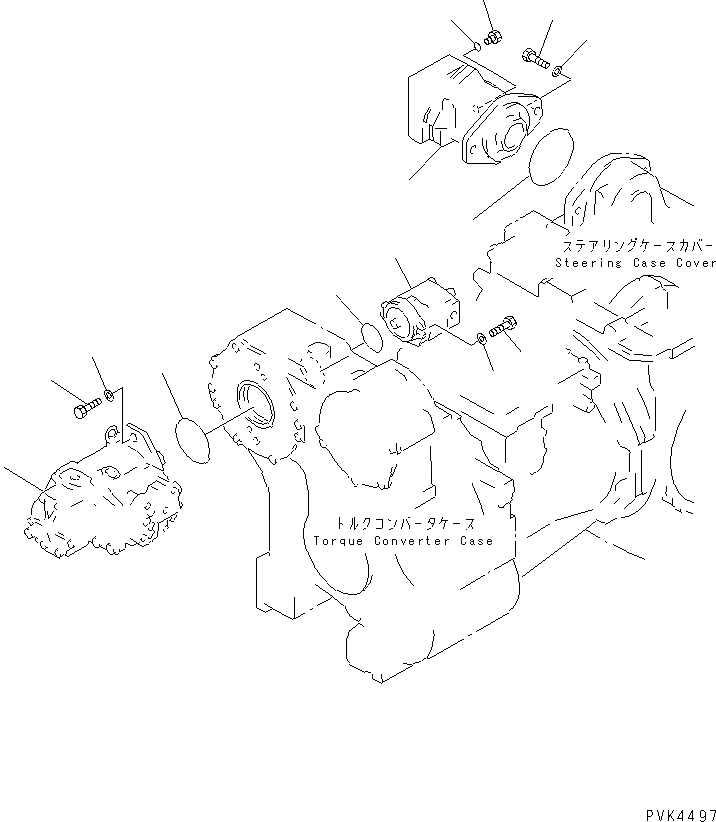 ステアリングケースカバー
Steering Case Cover

トルクコンバータケース
Torque Converter Case

PVK4497