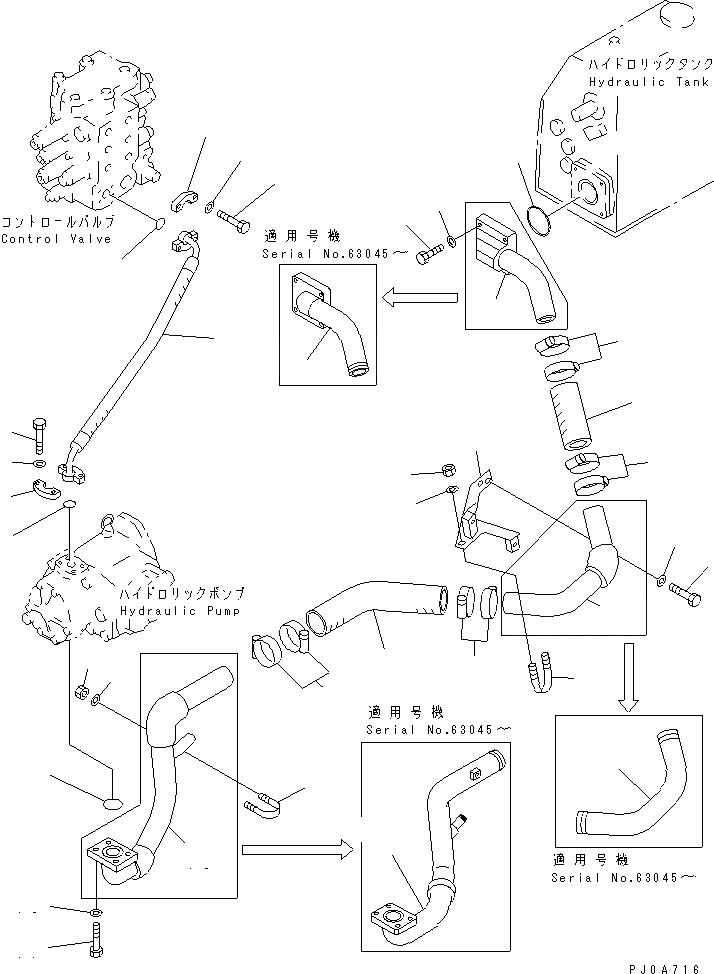 ハイドロリックタンク
Hydraulic Tank

コントロールバルブ
Control Valve

適用号機
Serial No.63045～

ハイドロリックポンプ
Hydraulic Pump

適用号機
Serial No.63045～

適用号機
Serial No.63045～

PJ0A716