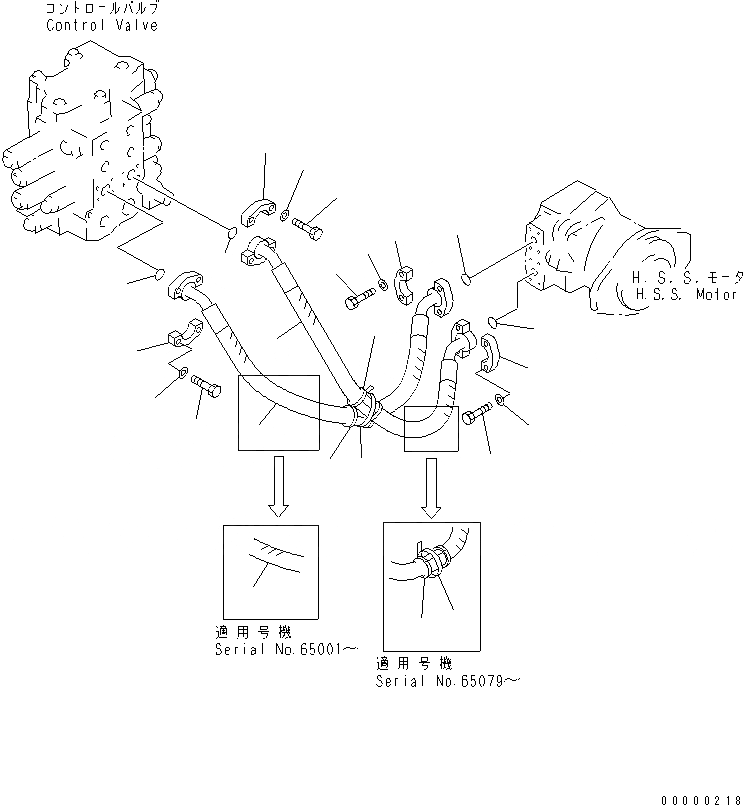 コントロールバルブ
Control Valve

H.S.S.モータ
H.S.S. Motor

適用号機
Serial No.65001～

適用号機
Serial No.65079～

00000218