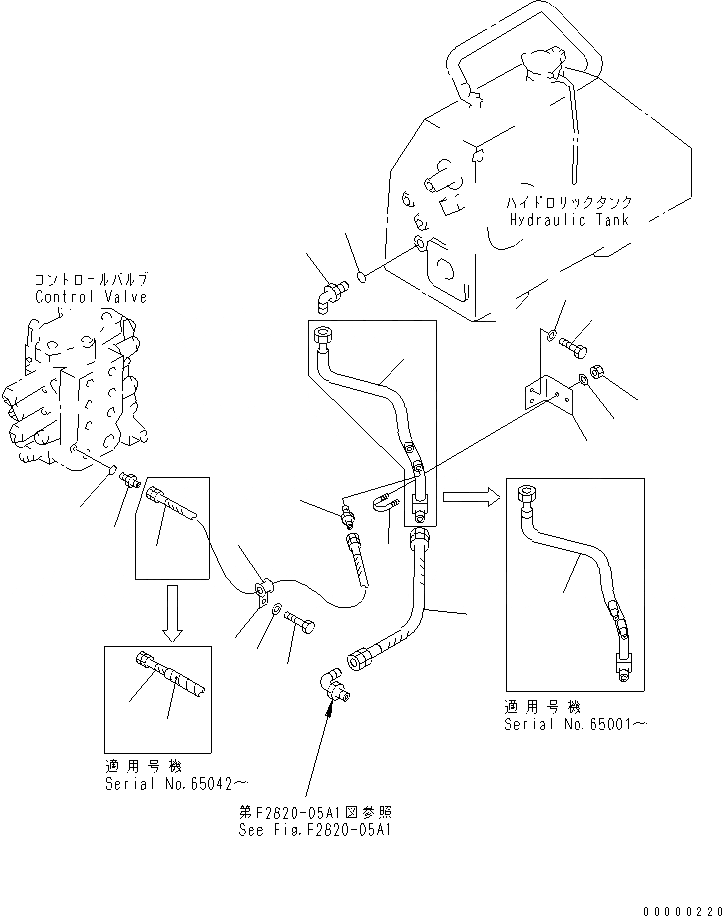 ハイドロリックタンク
Hydraulic Tank

コントロールバルブ
Control Valve

適用号機
Serial No.65001~

適用号機
Serial No.65042~

第F2620-05A1図参照
See Fig.F2620-05A1

00000220