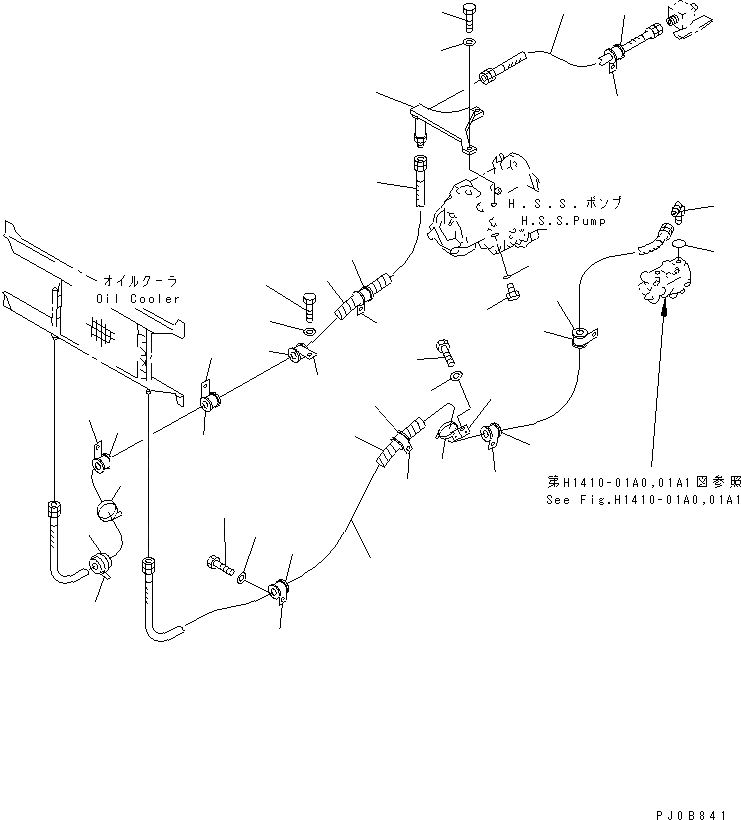 H.S.S.ポンプ
H.S.S.Pump

オイルクーラ
Oil Cooler

第H1410-01A0,01A1図参照
See Fig.H1410-01A0,01A1

PJ0B841