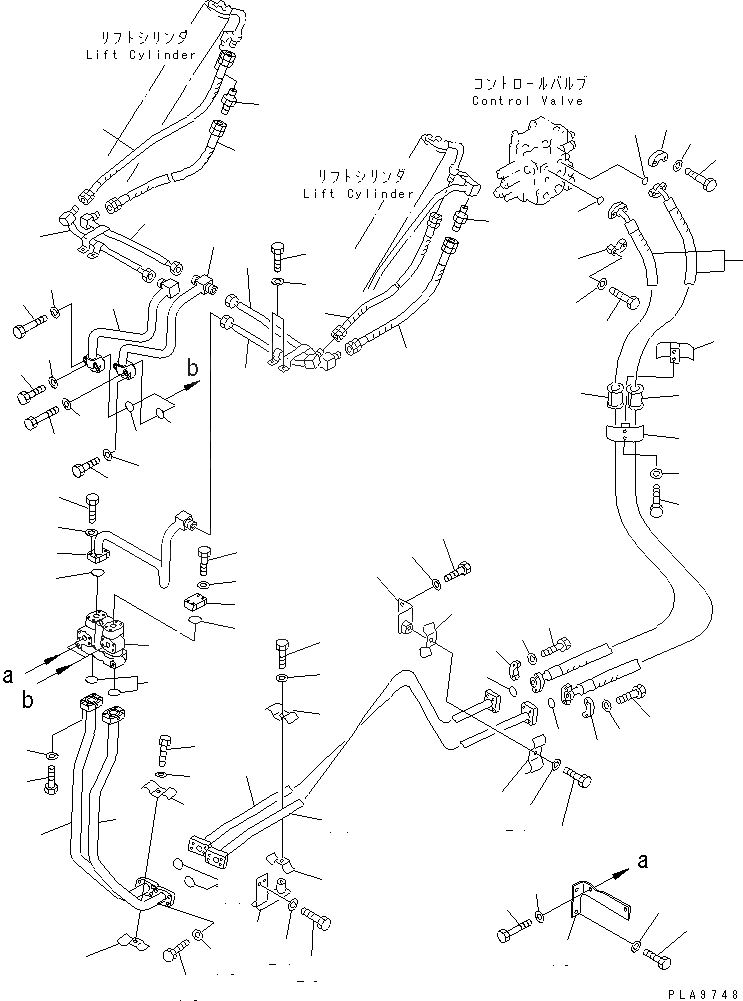 リフトシリンダ
Lift Cylinder

コントロールバルブ
Control Valve

リフトシリンダ
Lift Cylinder

b

a

b

a

PLA9748