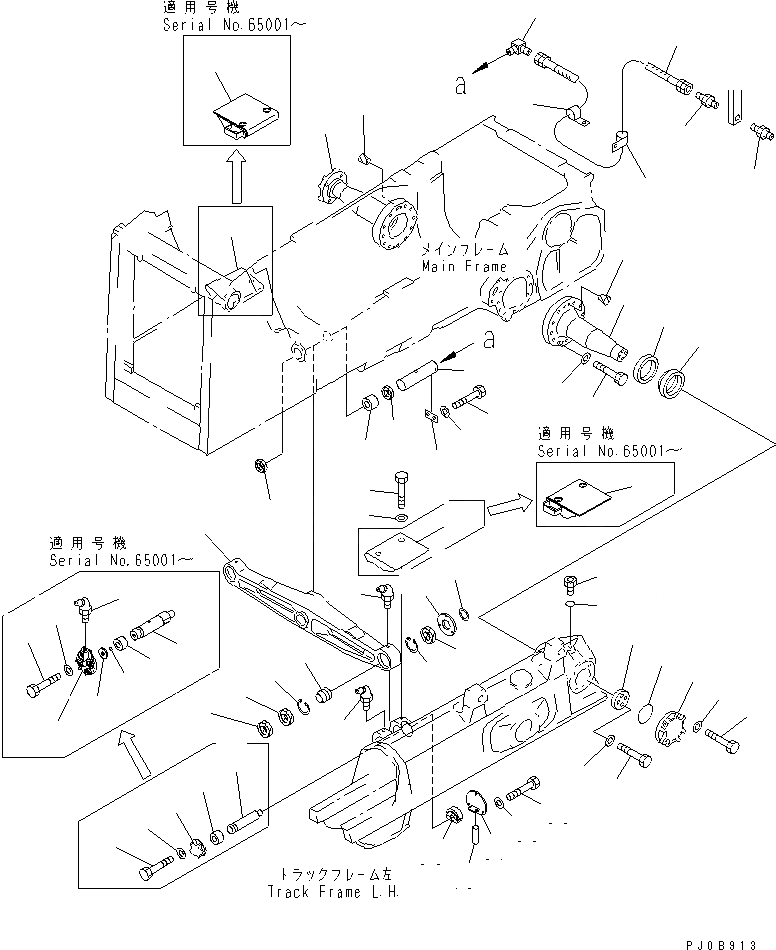 適用号機
Serial No.65001～

a

メインフレーム
Main Frame

a

適用号機
Serial No.65001～

適用号機
Serial No.65001～

トラックフレーム左
Track Frame L.H.

PJ0B913