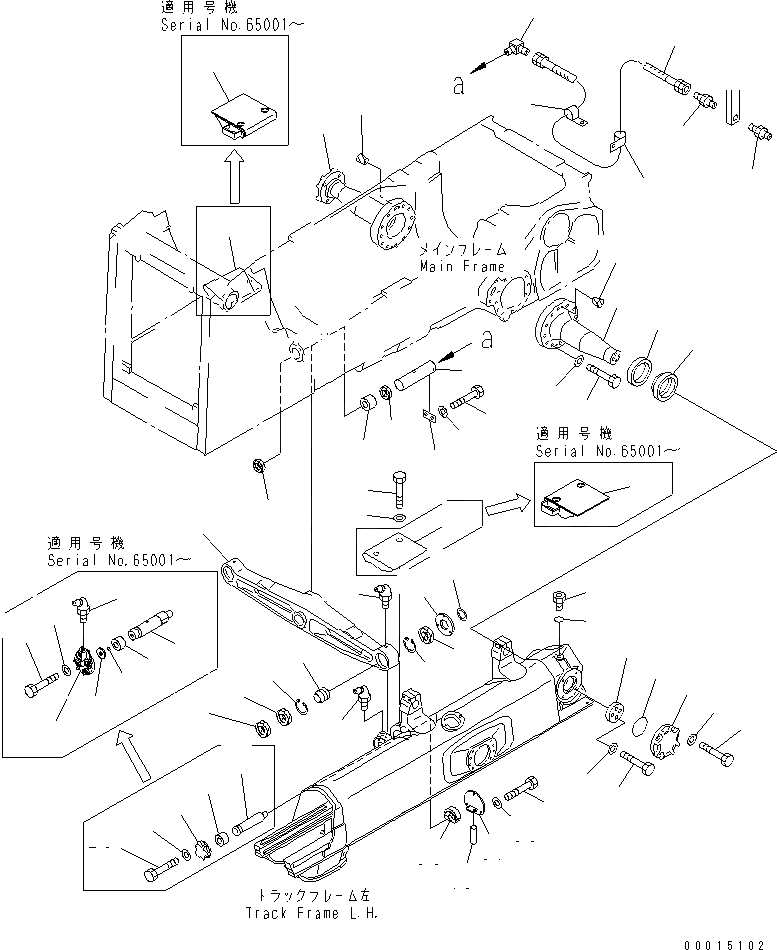 適用号機
Serial No.65001～

a

メインフレーム
Main Frame

a

適用号機
Serial No.65001～

適用号機
Serial No.65001～

トラックフレーム左
Track Frame L.H.

00015102