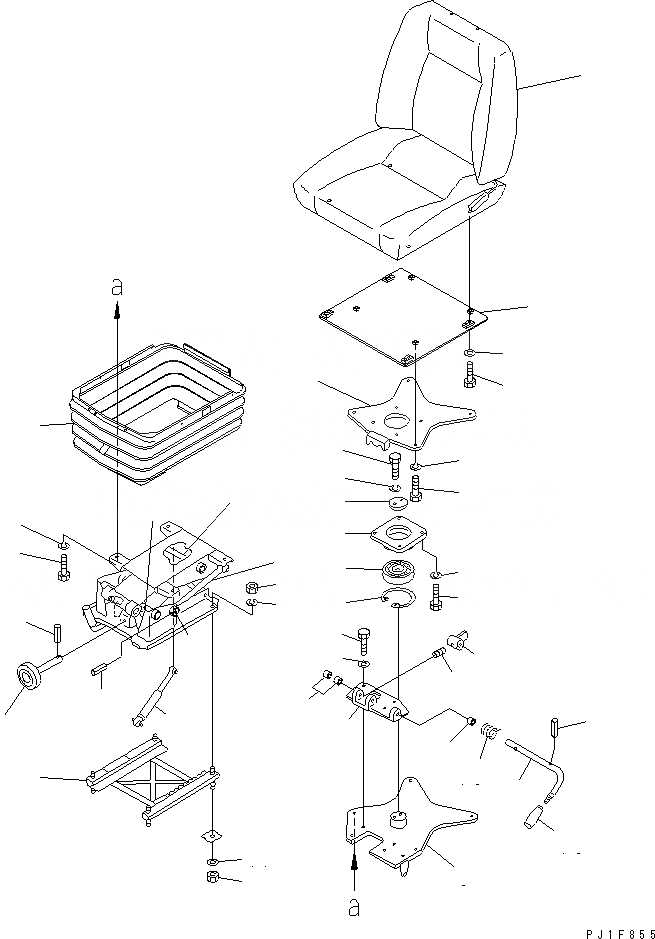 a

a

PJ1F855