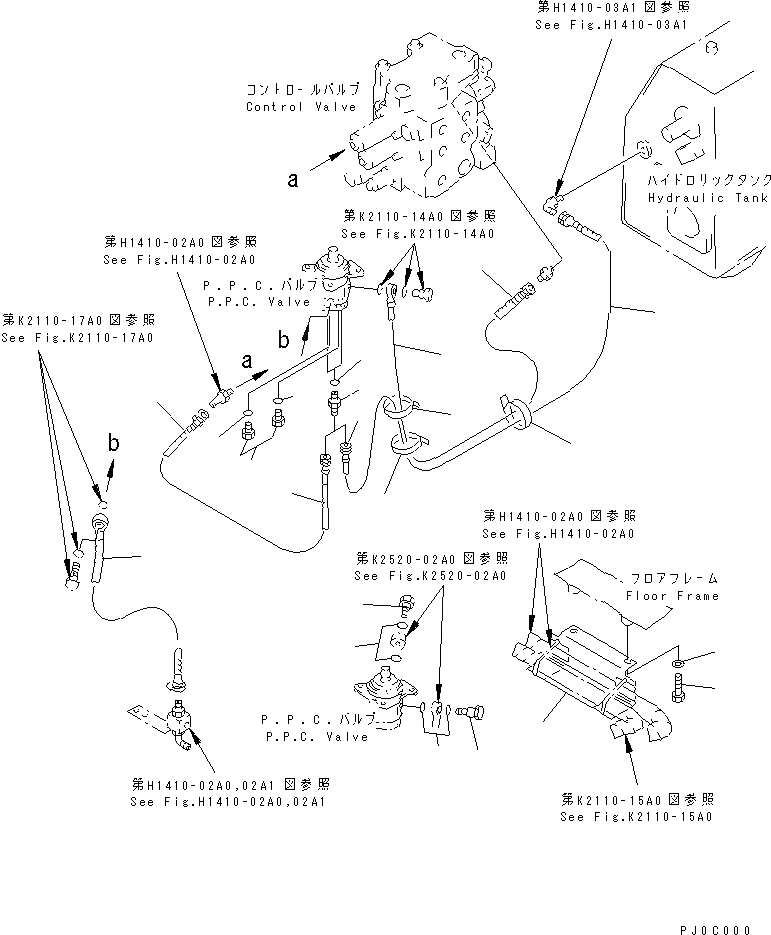 第H1410-03A1 図参照
See Fig.H1410-03A1

コントロールバルブ
Control Valve

a

ハイドロリックタンク
Hydraulic Tank

第K2110-14A0 図参照
See Fig.K2110-14A0

第H1410-02A0 図参照
See Fig.H1410-02A0

P.P.C.バルブ
P.P.C. Valve

第K2110-17A0 図参照
See Fig.K2110-17A0

b

a

b

第H1410-02A0 図参照
See Fig.H1410-02A0

第K2520-02A0 図参照
See Fig.K2520-02A0

フロアフレーム
Floor Frame

P.P.C.バルブ
P.P.C. Valve

第H1410-02A0,02A1 図参照
See Fig.H1410-02A0,02A1

第K2110-15A0 図参照
See Fig.K2110-15A0

PJ0C000