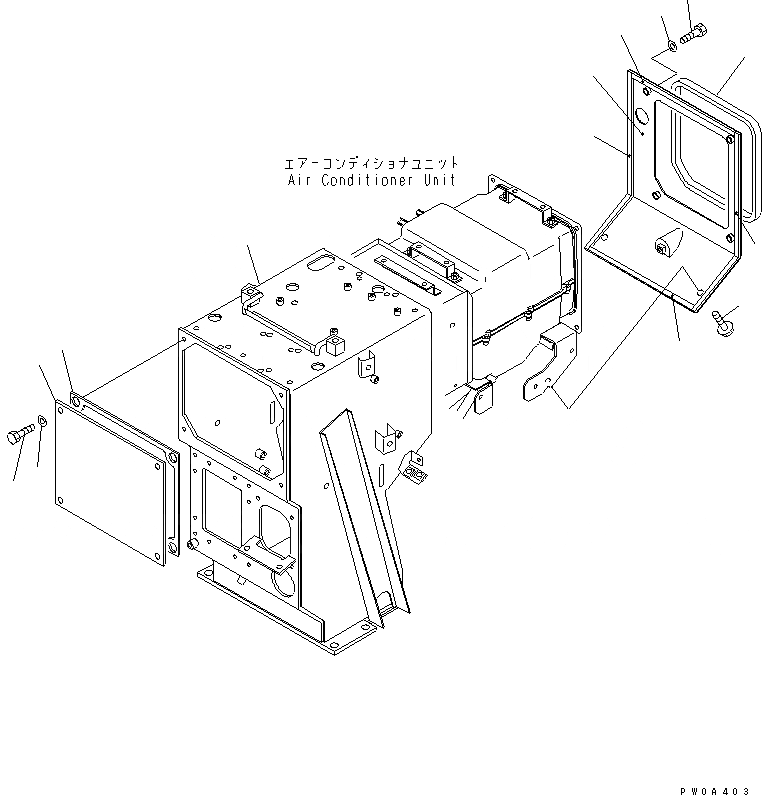 エアーコンディショナユニット
Air Conditioner Unit

PW0A403