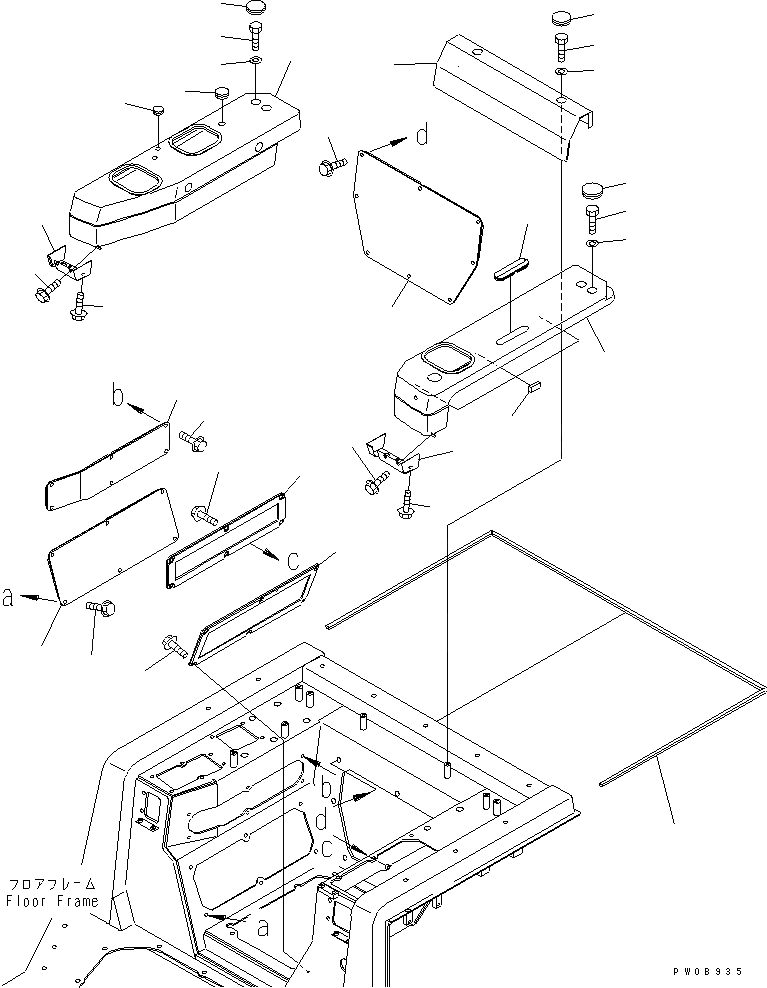 d

b

c

a

b

d

c

a

フロアフレーム
Floor Frame

PW08935