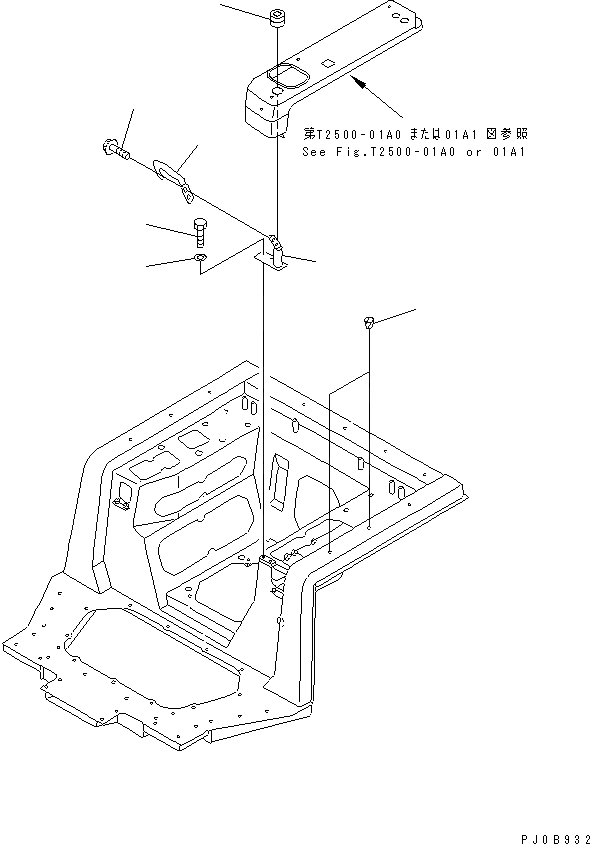 第T2500-01A0 または01A1 図参照
See Fig.T2500-01A0 or 01A1

PJ0B932