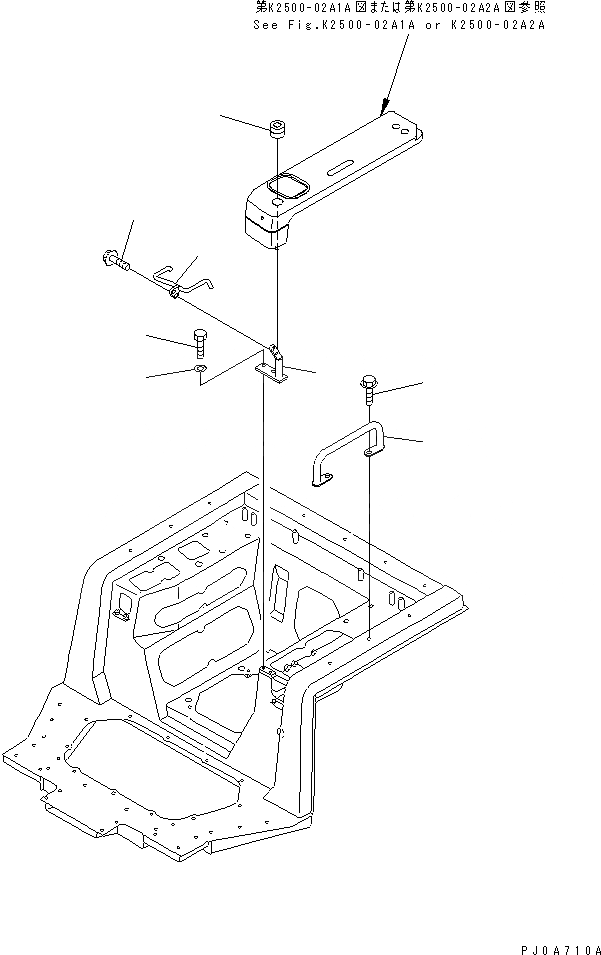 第K2500-02A1A図または第K2500-02A2A図参照
See Fig.K2500-02A1A or K2500-02A2A

PJ0A710A