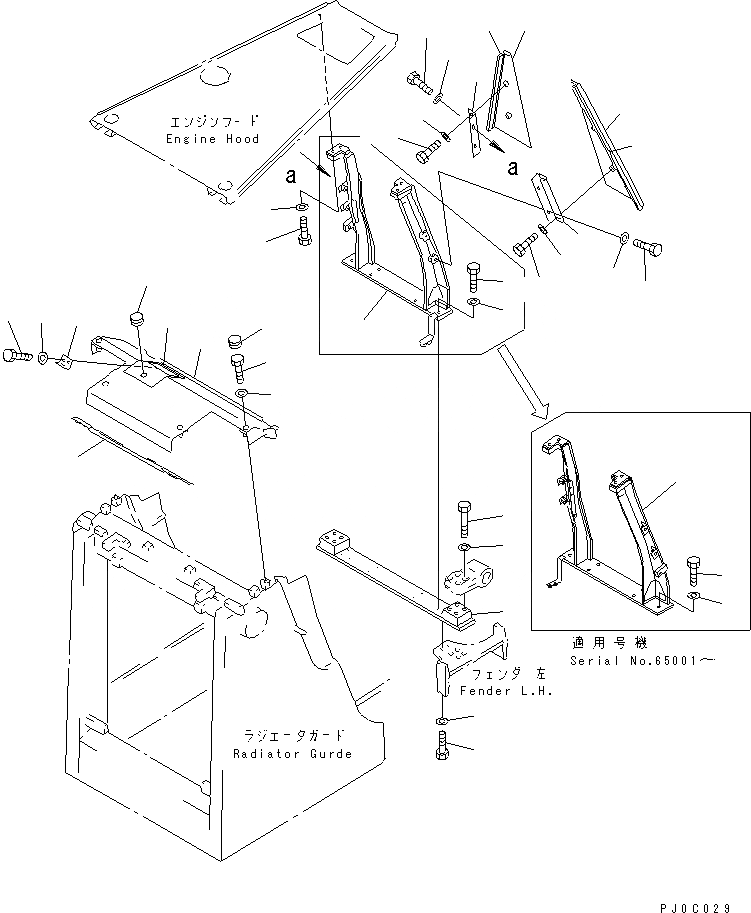 エンジンフード
Engine Hood

a

a

適用号機
Serial No.65001～

フェンダ 左
Fender L.H.

ラジエータガード
Radiator Gurde

PJ0C029