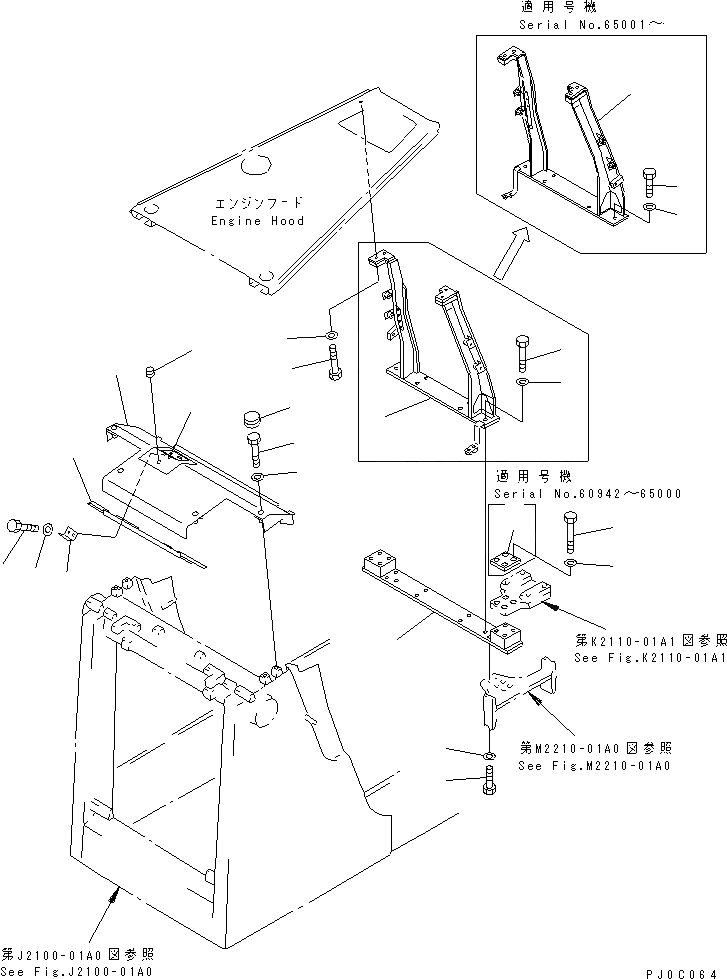 適用号機
Serial No.65001～

エンジンフード
Engine Hood

適用号機
Serial No.60942～65000

第K2110-01A1図参照
See Fig.K2110-01A1

第M2210-01A0図参照
See Fig.M2210-01A0

第J2100-01A0図参照
See Fig.J2100-01A0

PJ0C064