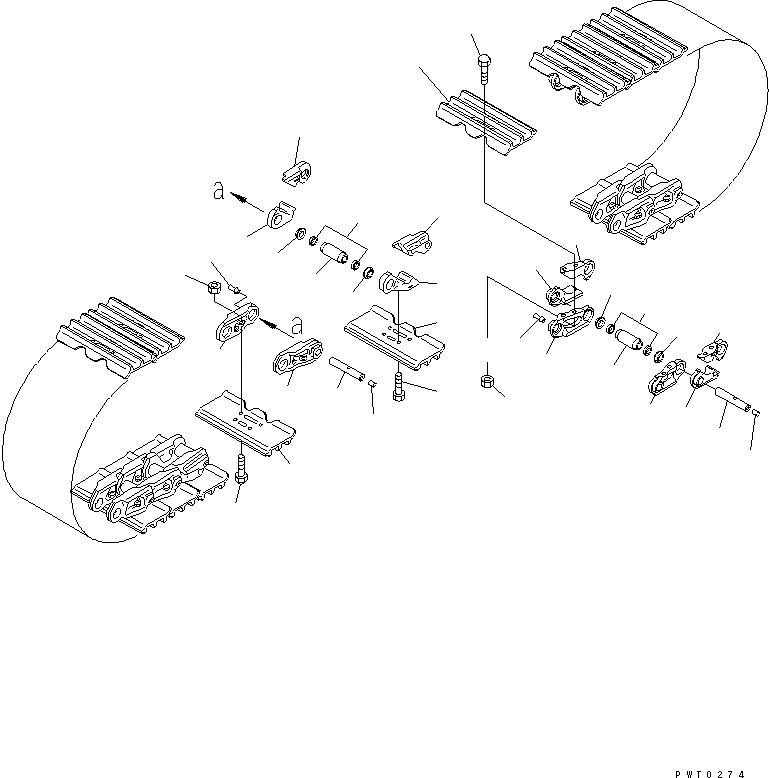 a

a

PWT0274