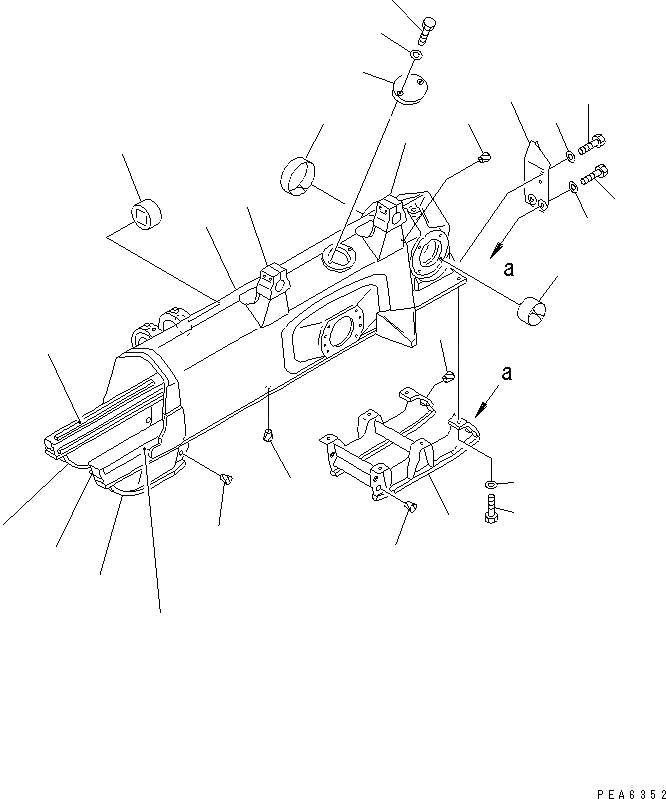 a

a

PEA6352