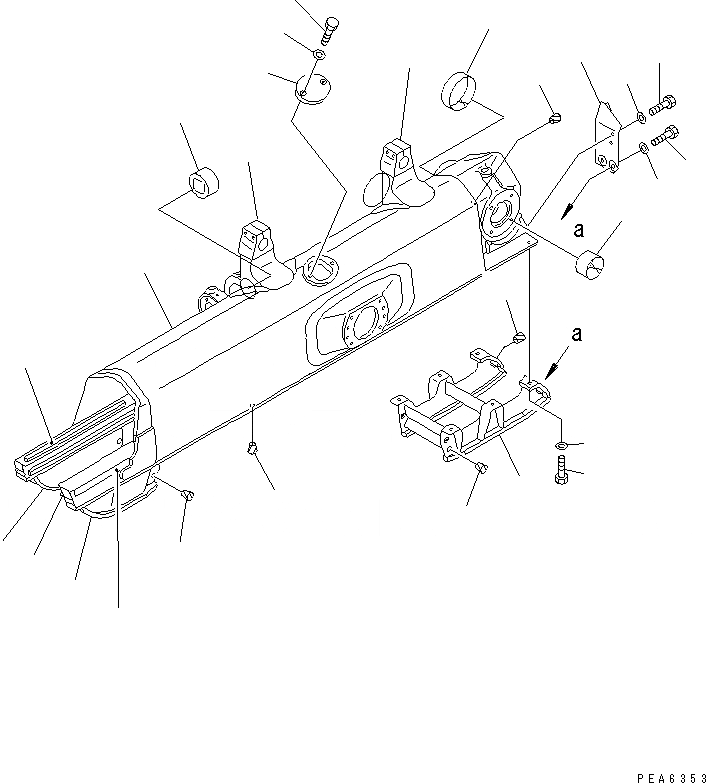 a

a

PEA6353