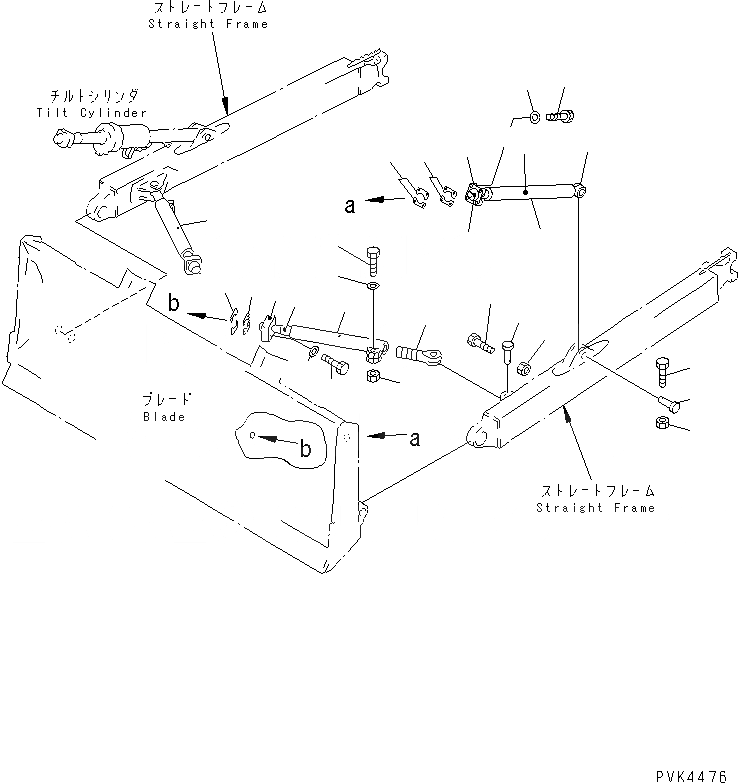 ストレートフレーム
Straight Frame

チルトシリンダ
Tilt Cylinder

a

b

ブレード
Blade

b

a

ストレートフレーム
Straight Frame

PVK4476