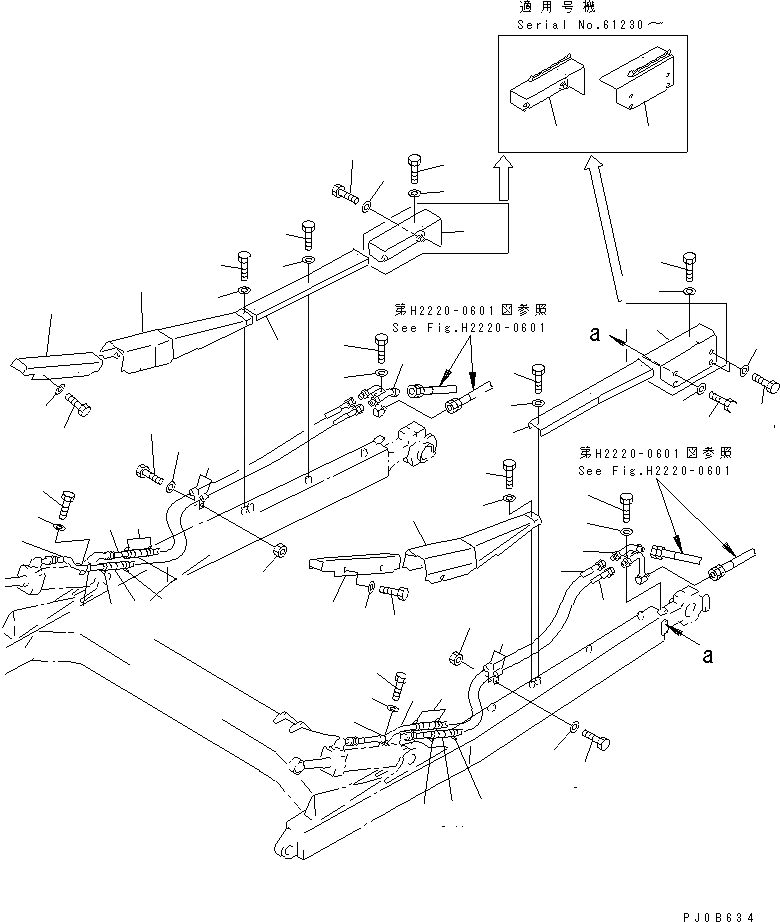 適用号機
Serial No.61230～

第H2220-0601図参照
See Fig.H2220-0601

a

第H2220-0601図参照
See Fig.H2220-0601

a

PJ0B634