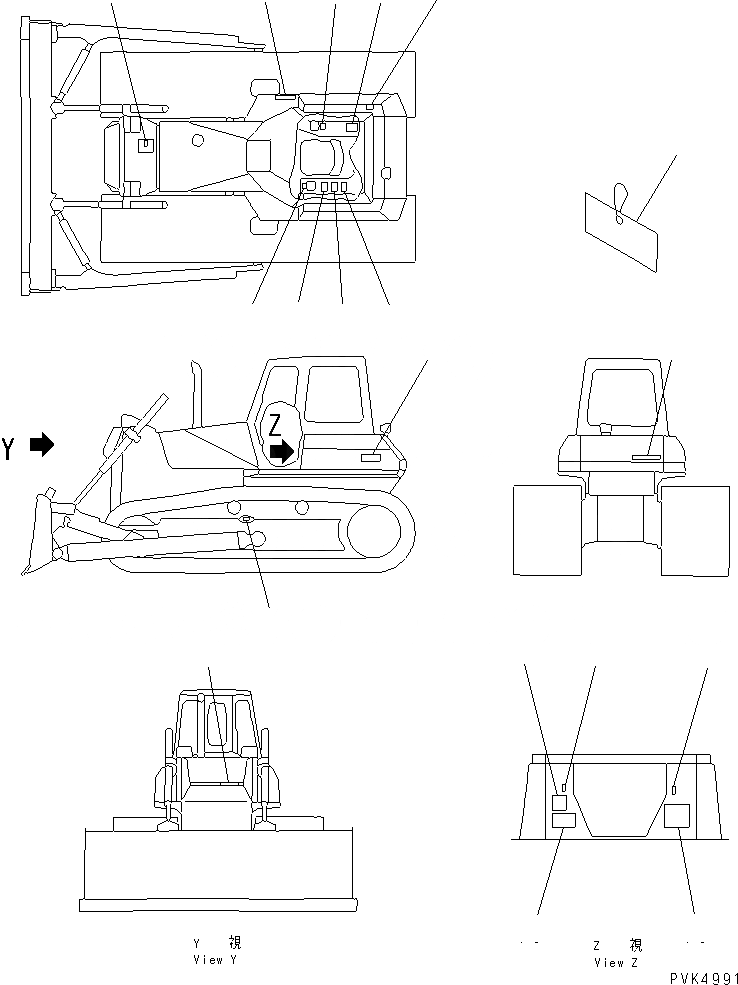 Y

Z

Y 視
View Y

Z 視
View Z

PVK4991